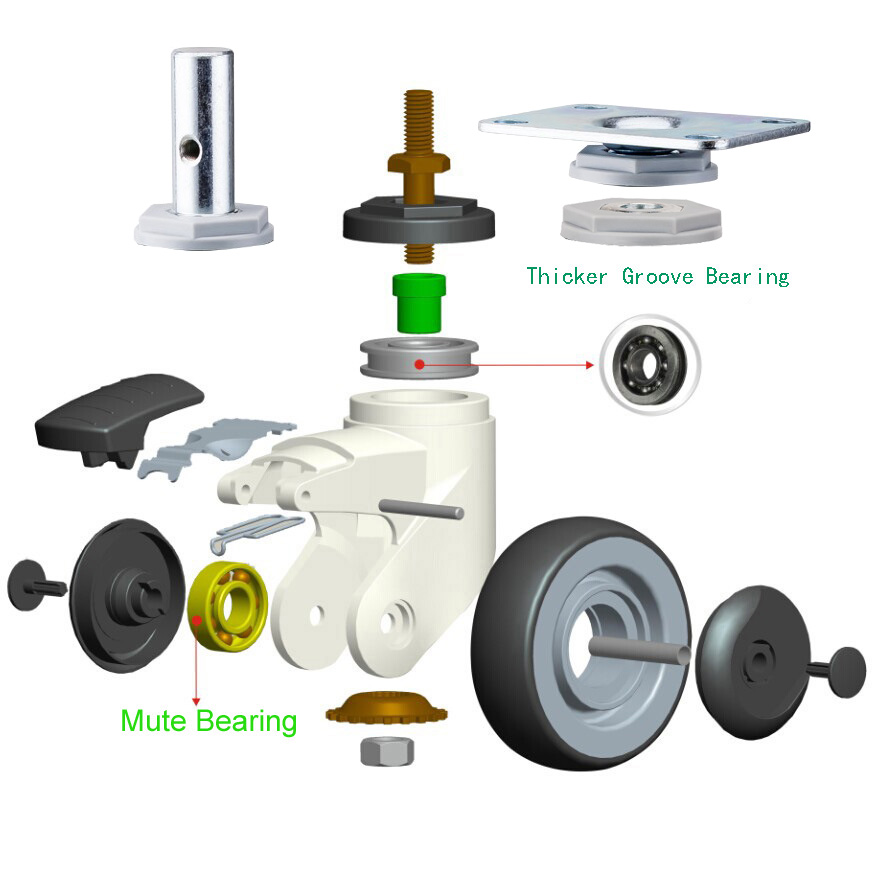 Thicker Groove Bearing

Mute Bearing